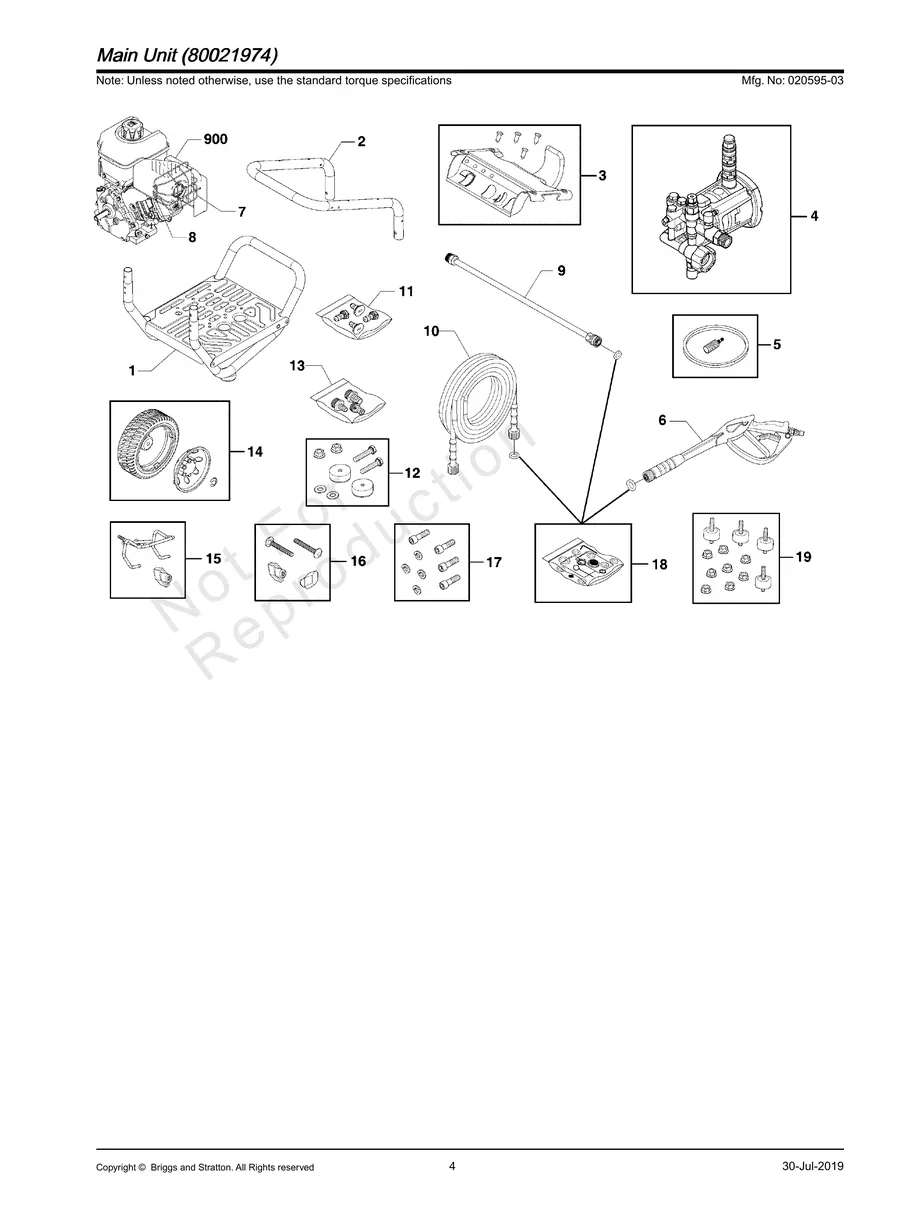 Main Unit (80021974)

Note: Unless noted otherwise, use the standard torque specifications

Mfg. No: 020595-03

900
2
3
4
7
8
9
11
10
5
1
13
6
14
12
15
16
17
18
19

Not For Reproduction

Copyright © Briggs and Stratton. All Rights reserved

4

30-Jul-2019